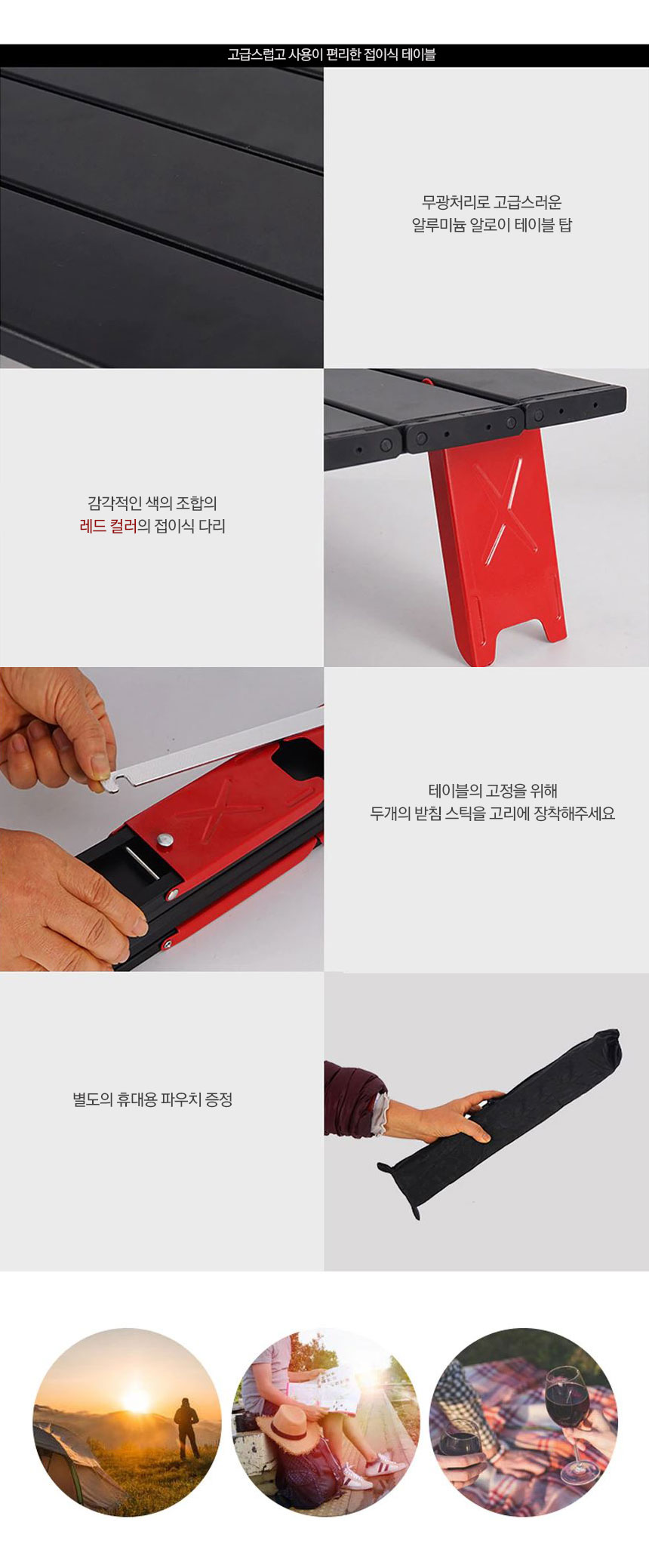 고급스럽고 사용이 편리한 접이식 테이블

무광처리로 고급스러운
알루미늄 알로이 테이블 탑

감각적인 색의 조합의
레드 컬러의 접이식 다리

테이블의 고정을 위해
두개의 받침 스틱을 고리에 장착해주세요

별도의 휴대용 파우치 증정