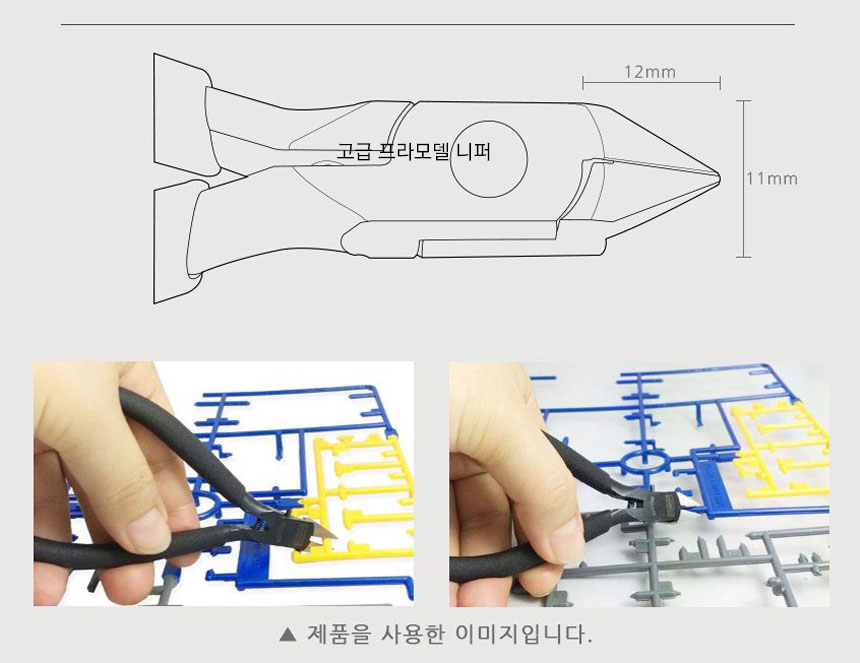 12mm

고급 프라모델 니퍼

11mm

▲ 제품을 사용한 이미지입니다.