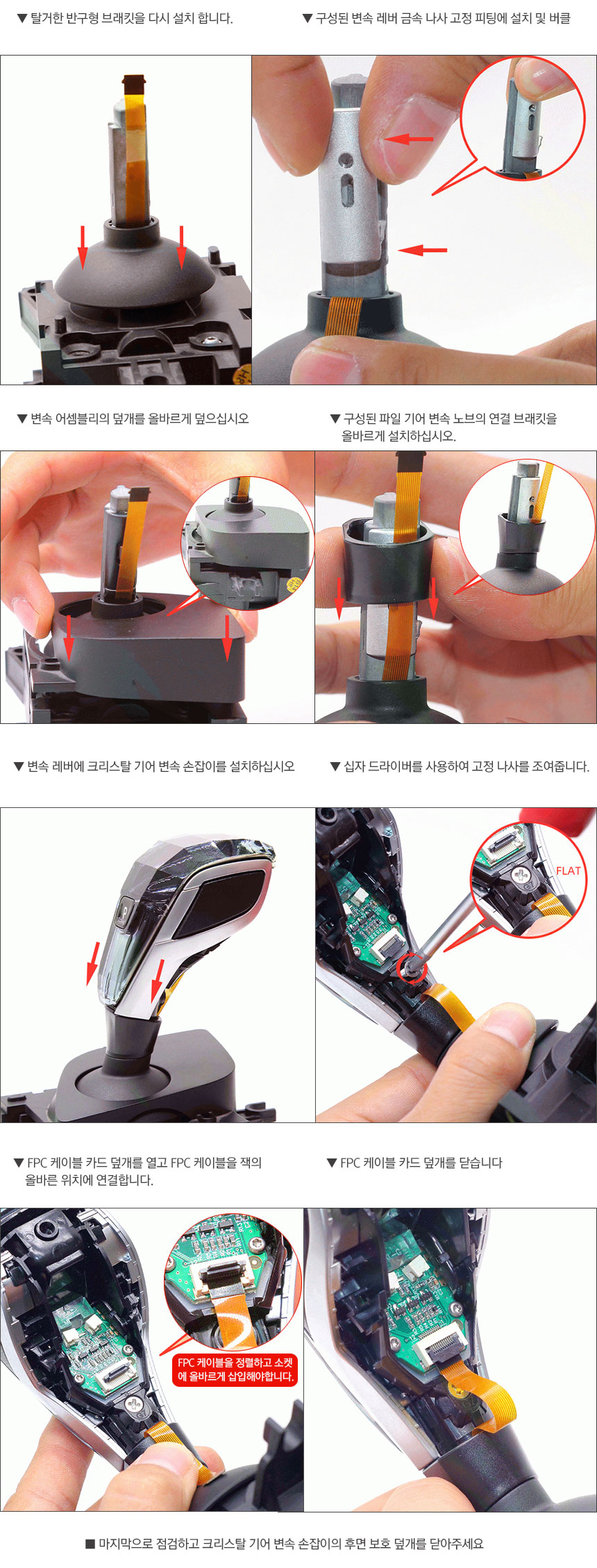 ▼ 탈거한 반구형 브래킷을 다시 설치 합니다.

▼ 구성된 변속 레버 금속 나사 고정 피팅에 설치 및 버클

▼ 변속 어셈블리의 덮개를 올바르게 덮으십시오

▼ 구성된 파일 기어 변속 노브의 연결 브래킷을 올바르게 설치하십시오.

▼ 변속 레버에 크리스탈 기어 변속 손잡이를 설치하십시오

▼ 십자 드라이버를 사용하여 고정 나사를 조여줍니다.

FLAT

▼ FPC 케이블 카드 덮개를 열고 FPC 케이블을 잭의 올바른 위치에 연결합니다.

▼ FPC 케이블 카드 덮개를 닫습니다

FPC 케이블을 정렬하고 소켓에 올바르게 삽입해야합니다.

■ 마지막으로 점검하고 크리스탈 기어 변속 손잡이의 후면 보호 덮개를 닫아주세요