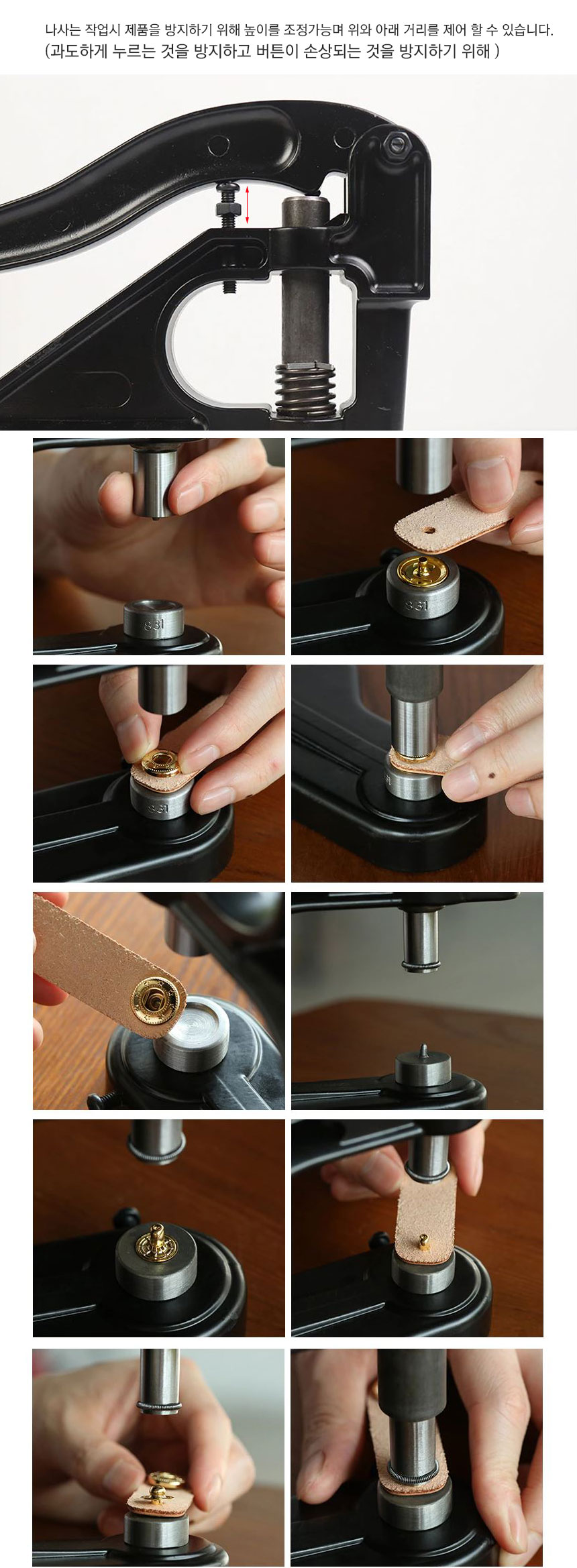 나사는 작업시 제품을 방지하기 위해 높이를 조정가능며 위와 아래 거리를 제어 할 수 있습니다.
(과도하게 누르는 것을 방지하고 버튼이 손상되는 것을 방지하기 위해 )

831

831

831